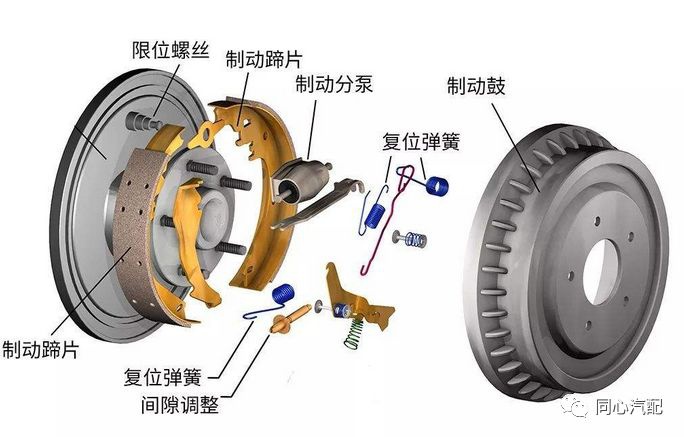 限位螺丝
制动蹄片
制动分泵
制动鼓
复位弹簧
制动蹄片
复位弹簧
间隙调整
同心汽配